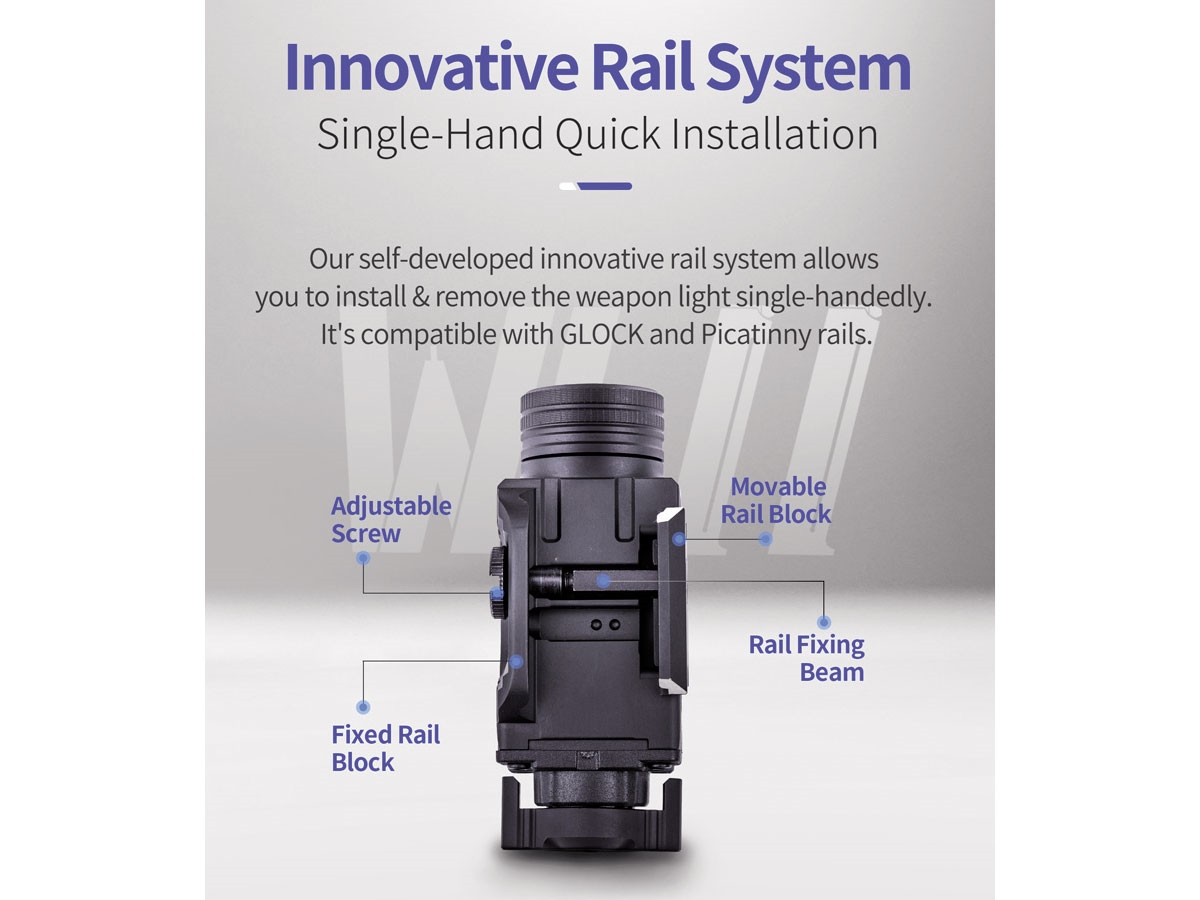 Innovative Rail System
Single-Hand Quick Installation

Our self-developed innovative rail system allows you to install & remove the weapon light single-handedly. It's compatible with GLOCK and Picatinny rails.

Adjustable Screw

Movable Rail Block

Rail Fixing Beam

Fixed Rail Block