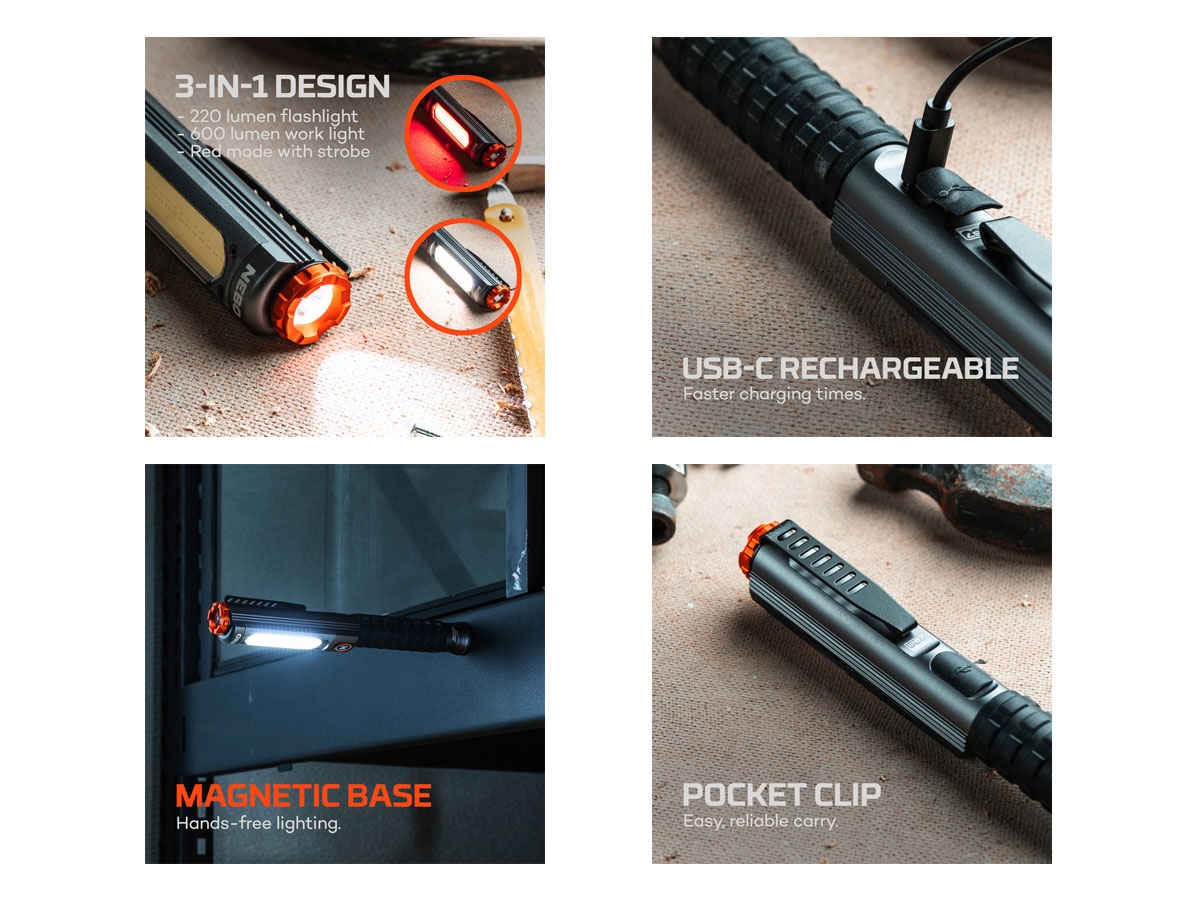 3-IN-1 DESIGN
- 220 lumen flashlight
- 600 lumen work light
- Red mode with strobe

NEBO

USB-C RECHARGEABLE
Faster charging times.

MAGNETIC BASE
Hands-free lighting.

POCKET CLIP
Easy, reliable carry.