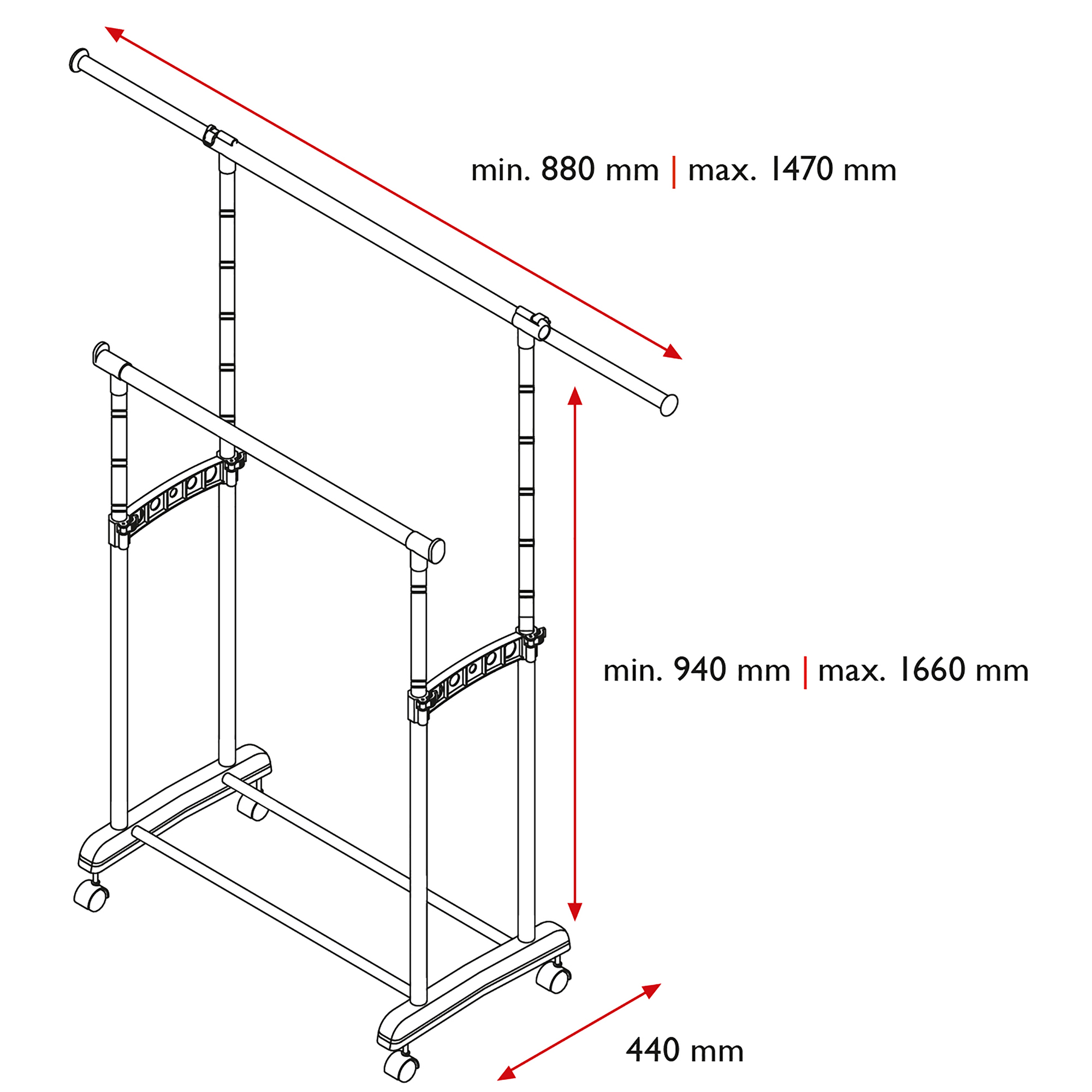 min. 880 mm | max. 1470 mm

min. 940 mm | max. 1660 mm

440 mm