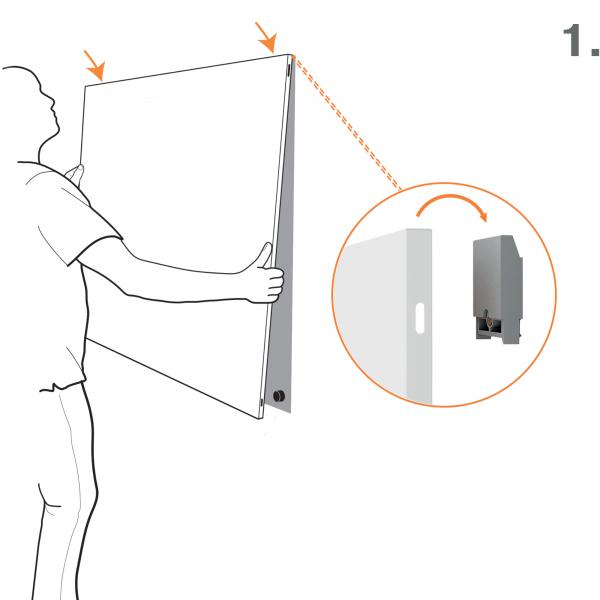 1.