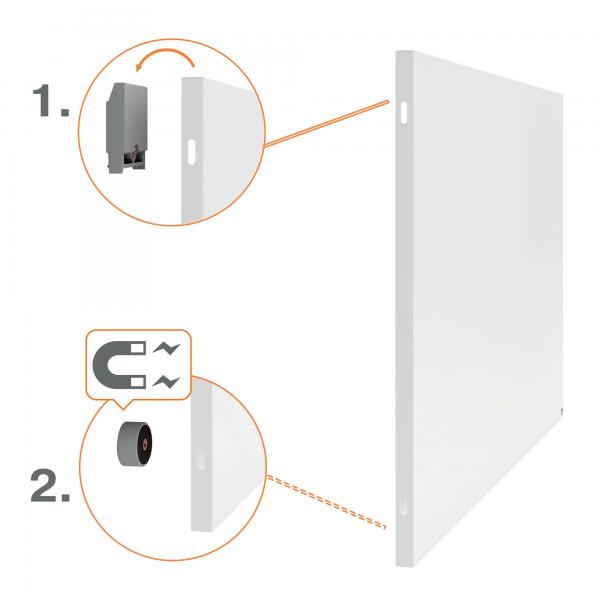 1.

2.